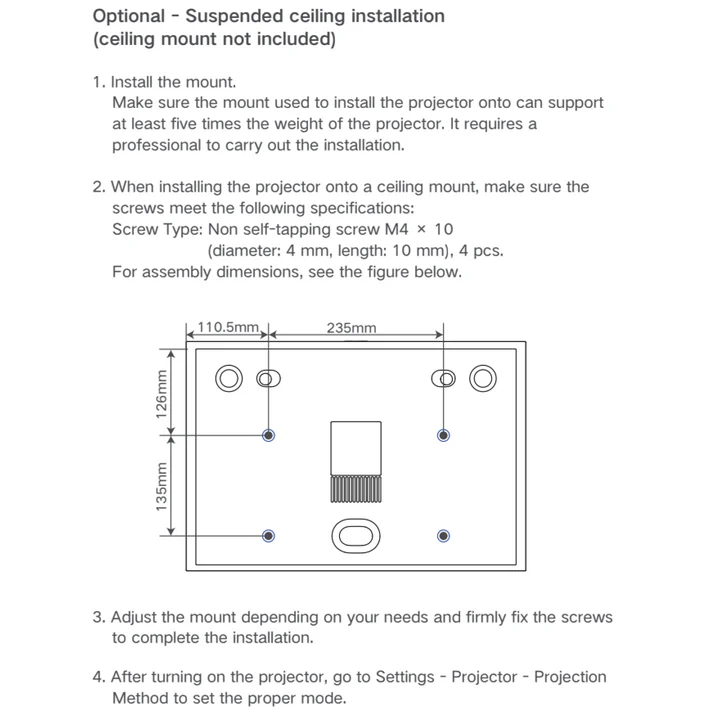 Optional - Suspended ceiling installation
(ceiling mount not included)

1. Install the mount.
Make sure the mount used to install the projector onto can support at least five times the weight of the projector. It requires a professional to carry out the installation.

2. When installing the projector onto a ceiling mount, make sure the screws meet the following specifications:
Screw Type: Non self-tapping screw M4 × 10
(diameter: 4 mm, length: 10 mm), 4 pcs.
For assembly dimensions, see the figure below.

110.5mm
235mm
126mm
135mm

3. Adjust the mount depending on your needs and firmly fix the screws to complete the installation.

4. After turning on the projector, go to Settings - Projector - Projection Method to set the proper mode.